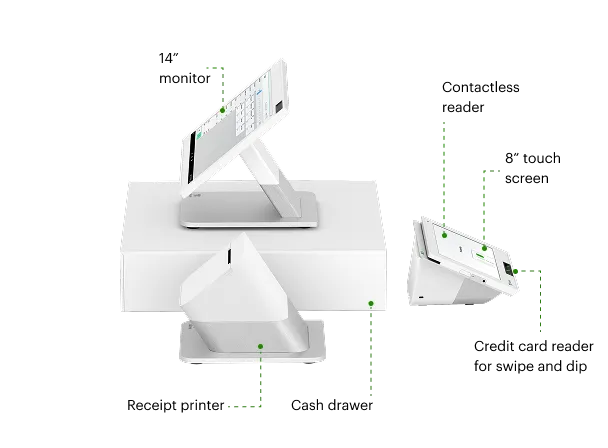 14″
monitor

Contactless
reader

8″ touch
screen

Credit card reader
for swipe and dip

Receipt printer

Cash drawer